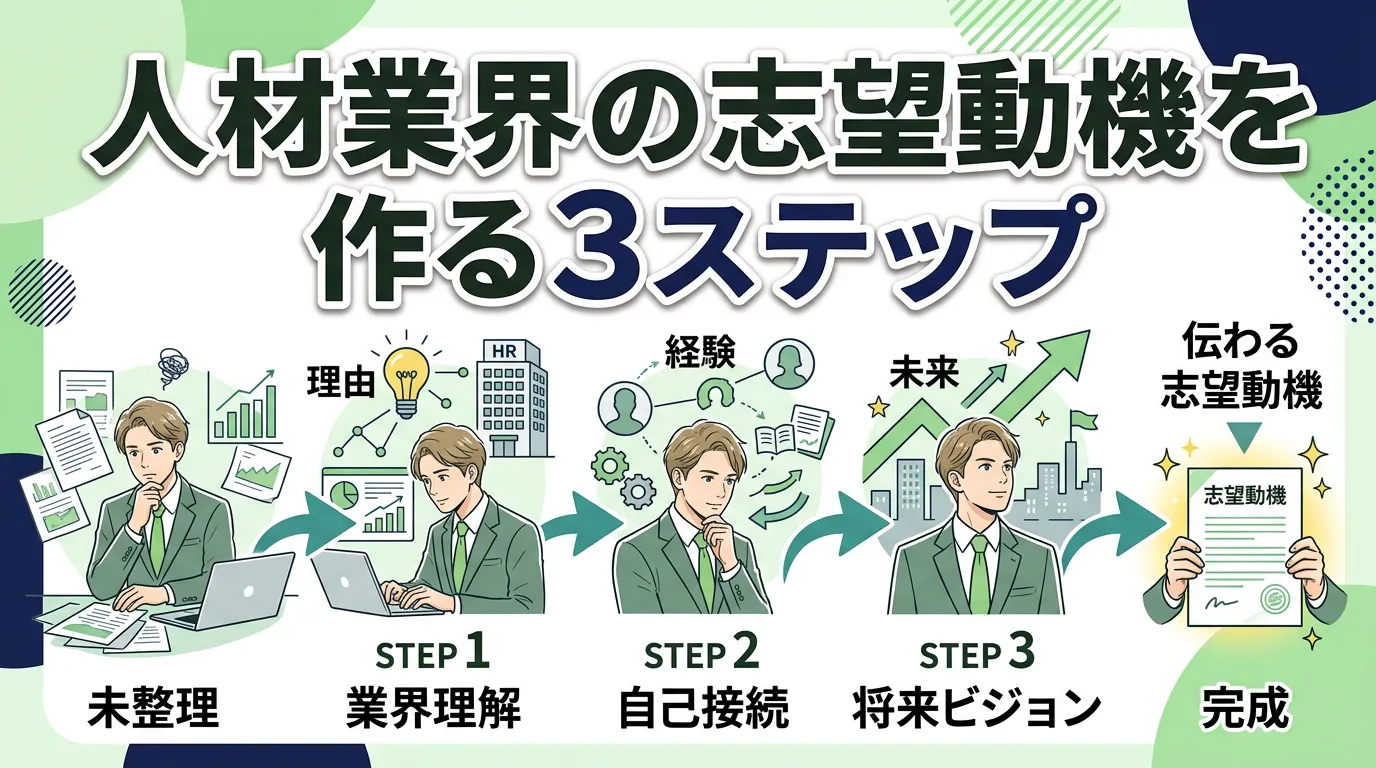 人材業界の志望動機を作る3ステップ

理由
HR
経験
未来
伝わる志望動機
志望動機

未整理

STEP 1
業界理解

STEP 2
自己接続

STEP 3
将来ビジョン

完成