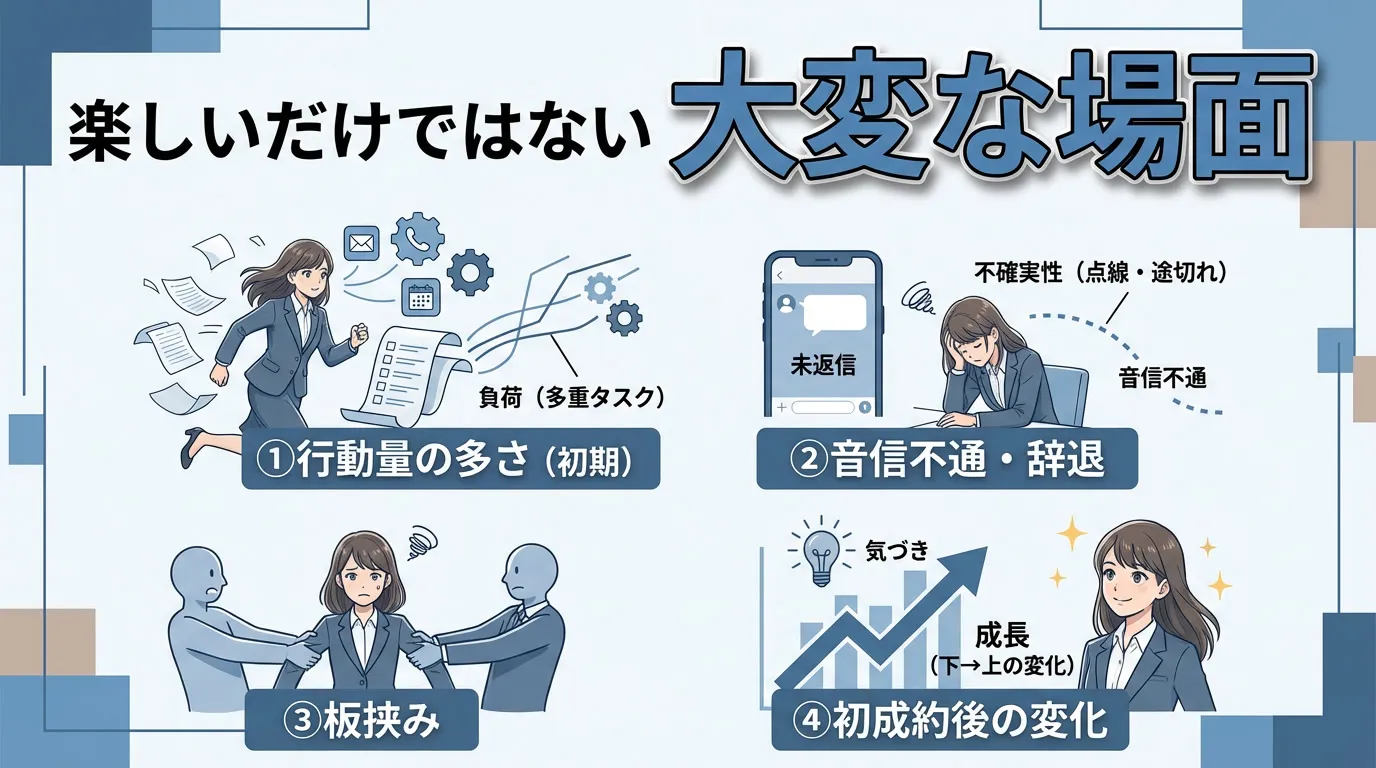 楽しいだけではない 大変な場面

負荷（多重タスク）

①行動量の多さ（初期）

未返信

不確実性（点線・途切れ）

音信不通

②音信不通・辞退

③板挟み

気づき

成長
（下→上の変化）

④初成約後の変化